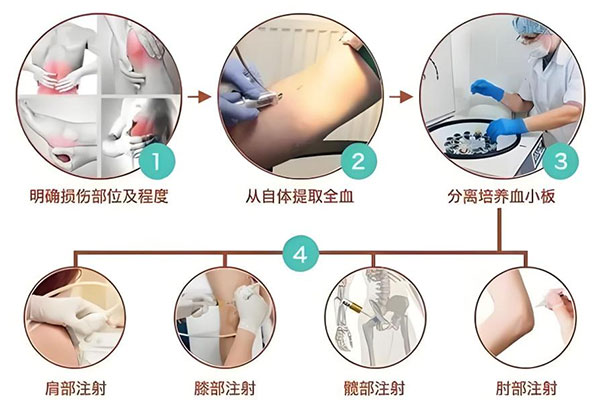 1
明确损伤部位及程度

2
从自体提取全血

3
分离培养血小板

4

肩部注射

膝部注射

髋部注射

肘部注射