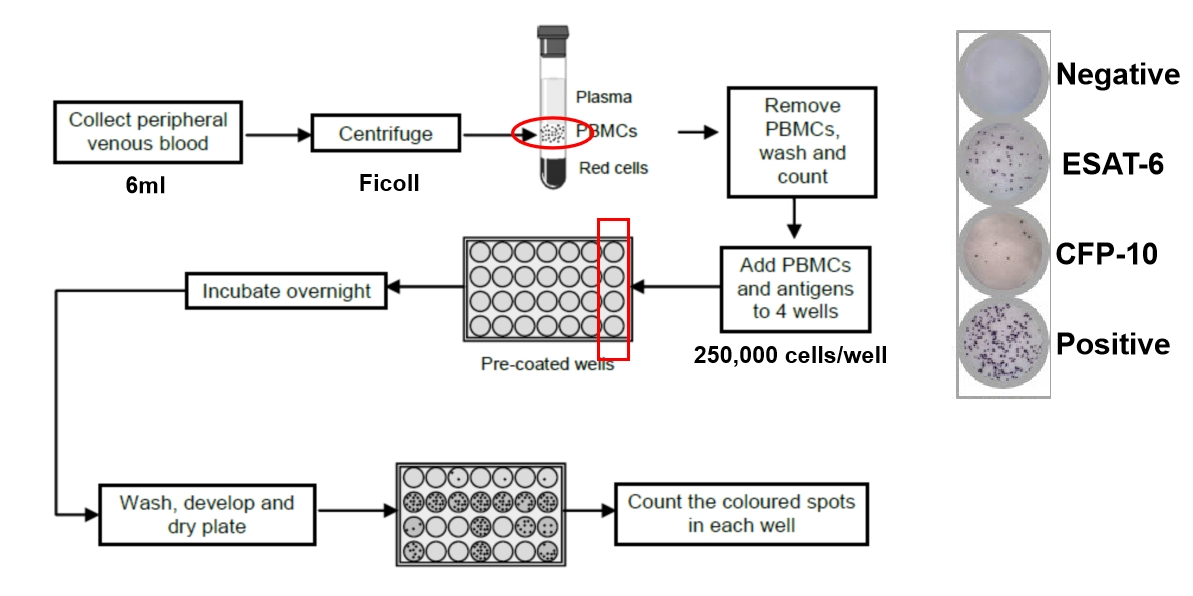 Collect peripheral venous blood

6ml

Centrifuge

Ficoll

Plasma

PBMCs

Red cells

Remove PBMCs, wash and count

Add PBMCs and antigens to 4 wells

250,000 cells/well

Pre-coated wells

Incubate overnight

Wash, develop and dry plate

Count the coloured spots in each well

Negative

ESAT-6

CFP-10

Positive